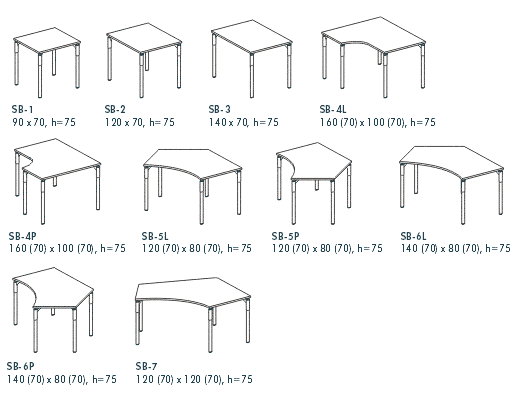 SB-1
90 x 70, h=75

SB-2
120 x 70, h=75

SB-3
140 x 70, h=75

SB-4L
160 (70) x 100 (70), h=75

SB-4P
160 (70) x 100 (70), h=75

SB-5L
120 (70) x 80 (70), h=75

SB-5P
120 (70) x 80 (70), h=75

SB-6L
140 (70) x 80 (70), h=75

SB-6P
140 (70) x 80 (70), h=75

SB-7
120 (70) x 120 (70), h=75